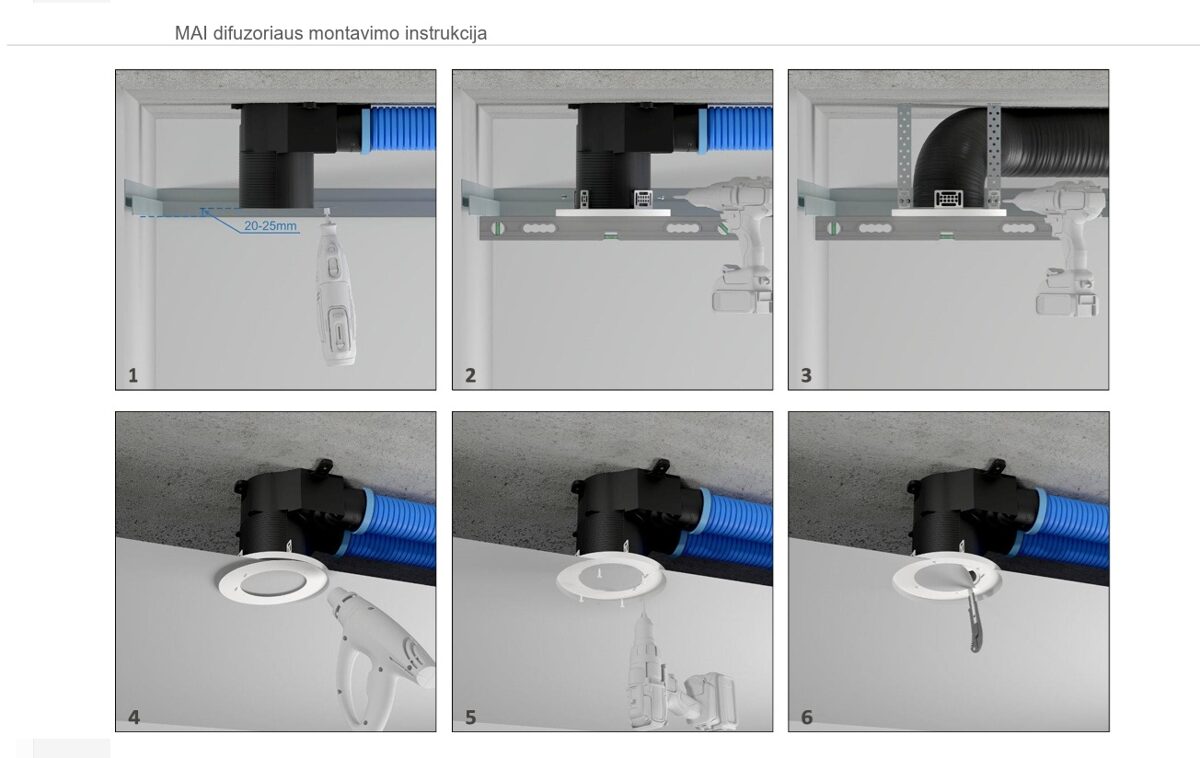 MAI difuzoriaus montavimo instrukcija

20-25mm

1

2

3

4

5

6